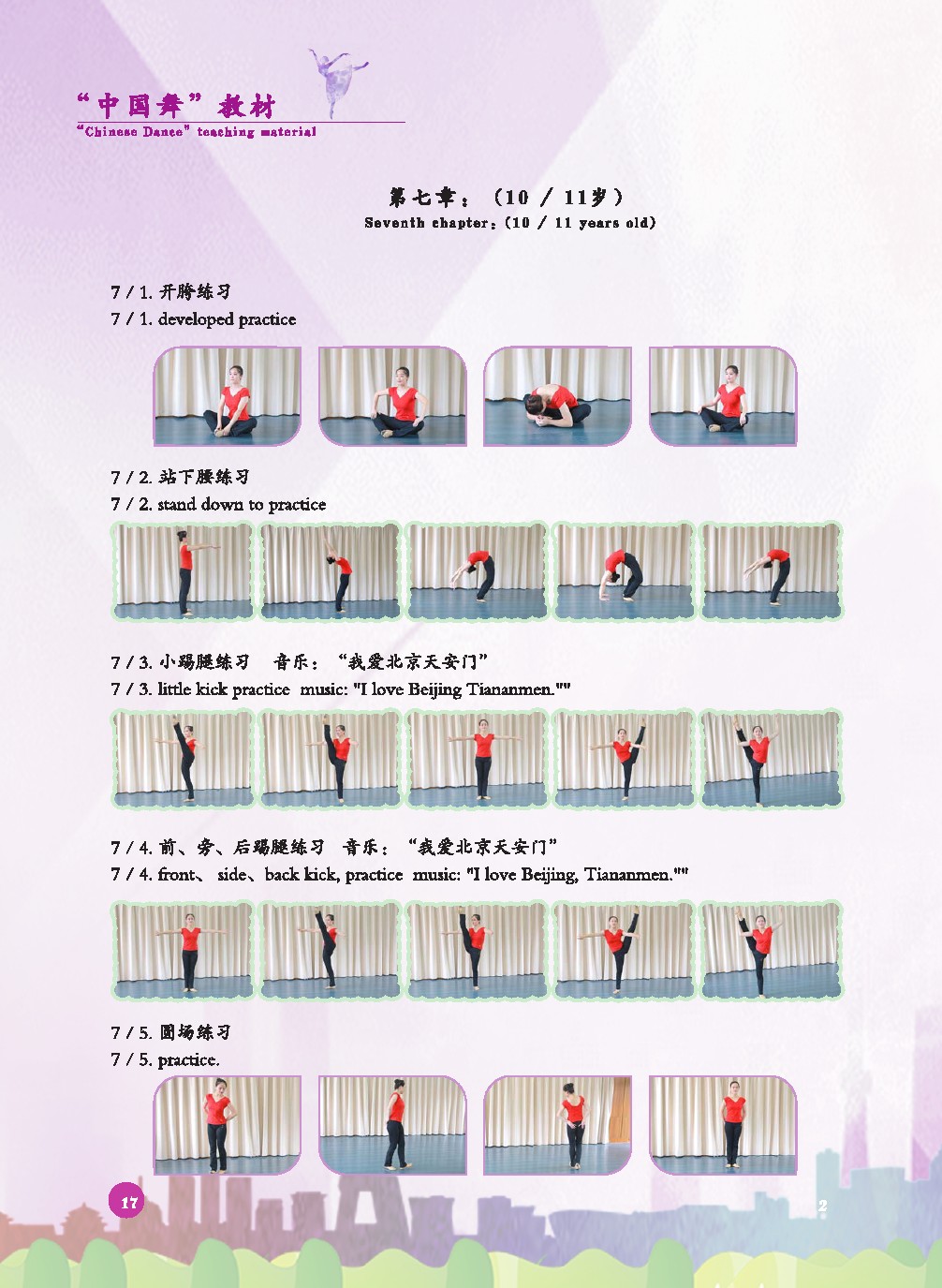 “中国舞”教材
“Chinese Dance” teaching material

第七章：（10 / 11岁）
Seventh chapter：(10 / 11 years old)

7 / 1. 开胯练习
7 / 1. developed practice

7 / 2. 站下腰练习
7 / 2. stand down to practice

7 / 3. 小踢腿练习　音乐：“我爱北京天安门”
7 / 3. little kick practice　music: "I love Beijing Tiananmen.""

7 / 4. 前、旁、后踢腿练习　音乐：“我爱北京天安门”
7 / 4. front、 side、back kick, practice　music: "I love Beijing, Tiananmen.""

7 / 5. 圆场练习
7 / 5. practice.

17

2